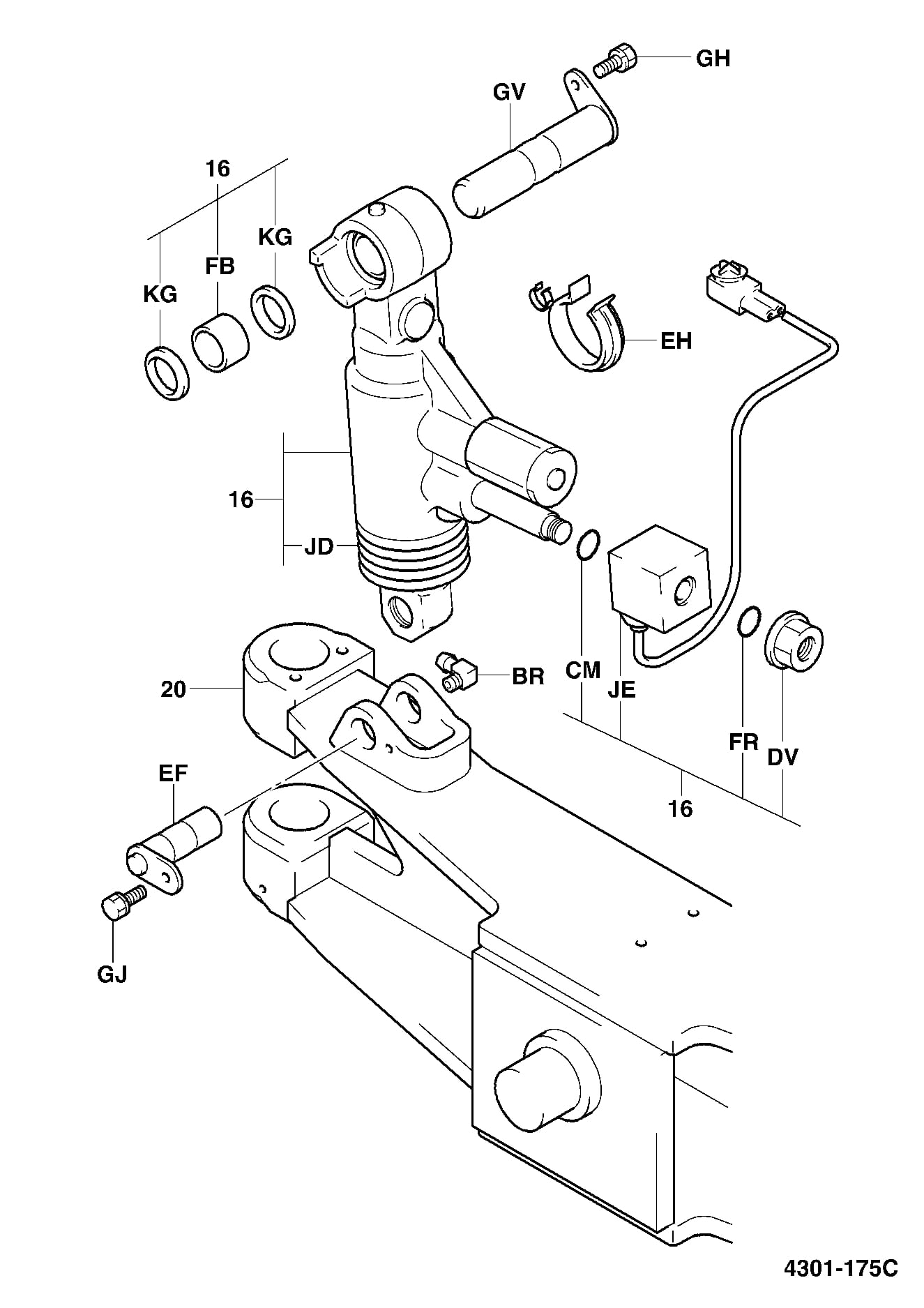 GH
GV
16
KG
FB
KG
EH
16
JD
20
BR
CM
JE
FR
DV
16
EF
GJ
4301-175C