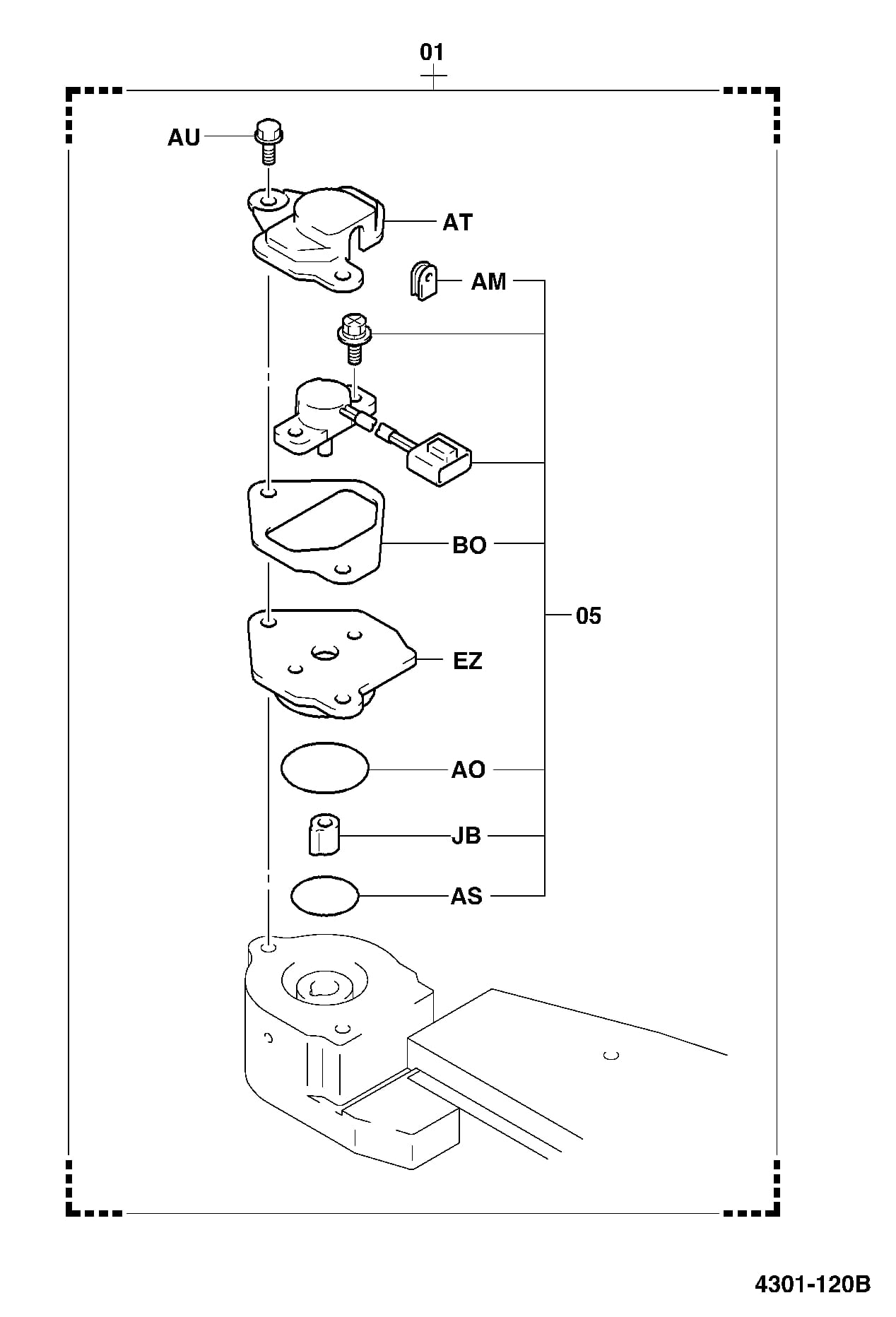 01

AU

AT

AM

BO

05

EZ

AO

JB

AS

4301-120B