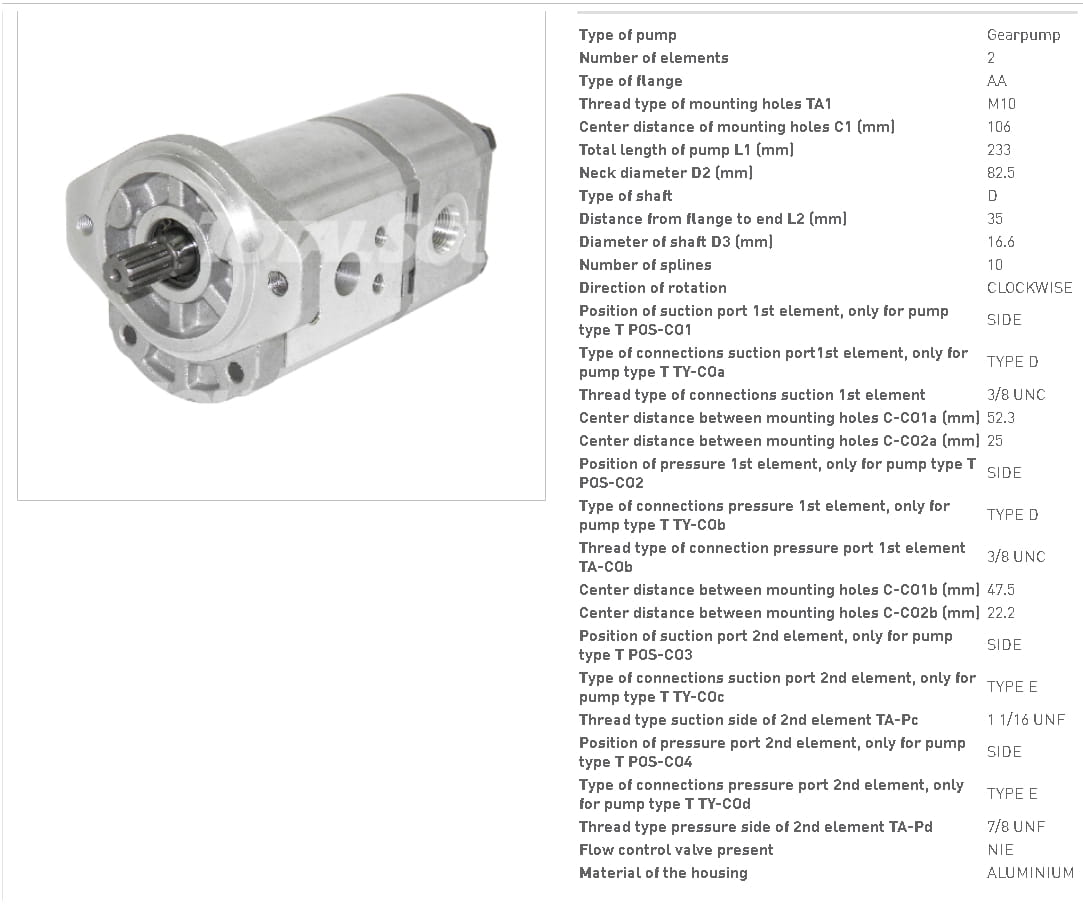 | | |
|---|---|
| Type of pump | Gearpump |
| Number of elements | 2 |
| Type of flange | AA |
| Thread type of mounting holes TA1 | M10 |
| Center distance of mounting holes C1 (mm) | 106 |
| Total length of pump L1 (mm) | 233 |
| Neck diameter D2 (mm) | 82.5 |
| Type of shaft | D |
| Distance from flange to end L2 (mm) | 35 |
| Diameter of shaft D3 (mm) | 16.6 |
| Number of splines | 10 |
| Direction of rotation | CLOCKWISE |
| Position of suction port 1st element, only for pump type T POS-CO1 | SIDE |
| Type of connections suction port1st element, only for pump type T TY-COa | TYPE D |
| Thread type of connections suction 1st element | 3/8 UNC |
| Center distance between mounting holes C-CO1a (mm) | 52.3 |
| Center distance between mounting holes C-CO2a (mm) | 25 |
| Position of pressure 1st element, only for pump type T POS-CO2 | SIDE |
| Type of connections pressure 1st element, only for pump type T TY-COb | TYPE D |
| Thread type of connection pressure port 1st element TA-COb | 3/8 UNC |
| Center distance between mounting holes C-CO1b (mm) | 47.5 |
| Center distance between mounting holes C-CO2b (mm) | 22.2 |
| Position of suction port 2nd element, only for pump type T POS-CO3 | SIDE |
| Type of connections suction port 2nd element, only for pump type T TY-COc | TYPE E |
| Thread type suction side of 2nd element TA-Pc | 1 1/16 UNF |
| Position of pressure port 2nd element, only for pump type T POS-CO4 | SIDE |
| Type of connections pressure port 2nd element, only for pump type T TY-COd | TYPE E |
| Thread type pressure side of 2nd element TA-Pd | 7/8 UNF |
| Flow control valve present | NIE |
| Material of the housing | ALUMINIUM |