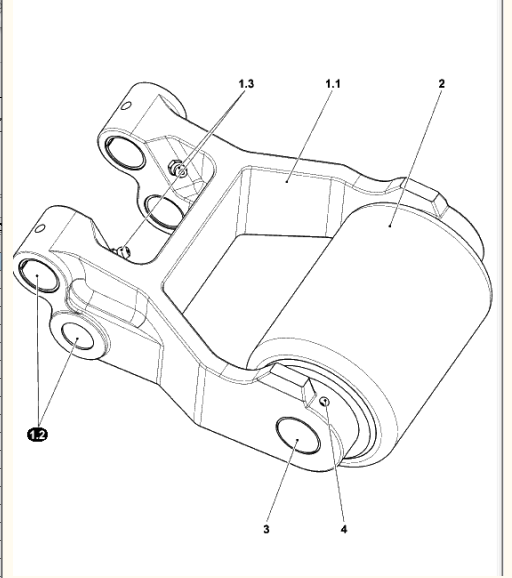 1.3
1.1
2
1.2
3
4