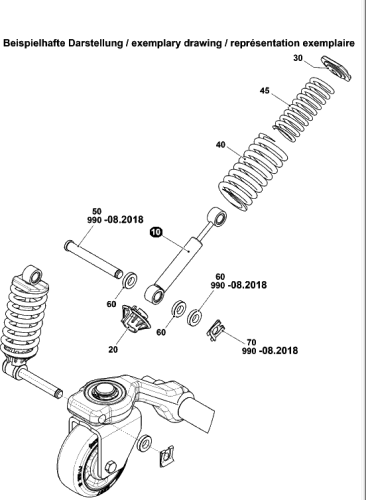 Beispielhafte Darstellung / exemplary drawing / représentation exemplaire

30

45

40

50
990 -08.2018

10

60
990 -08.2018

60

60

20

70
990 -08.2018